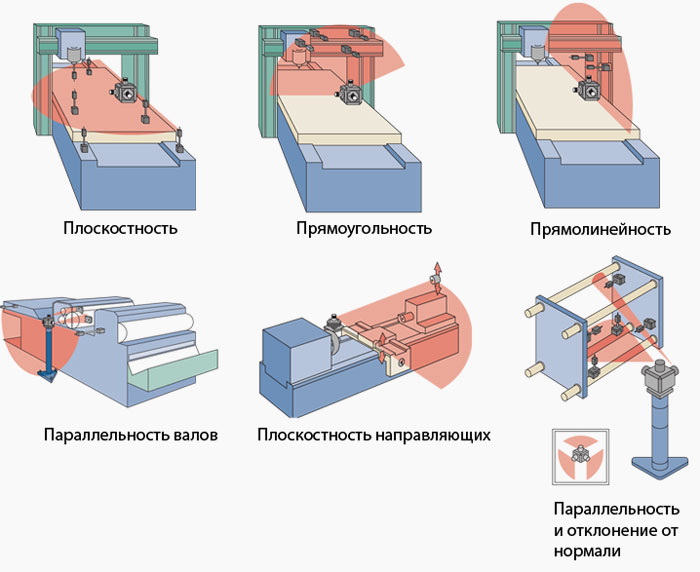 Плоскостность

Прямоугольность

Прямолинейность

Параллельность валов

Плоскостность направляющих

Параллельность и отклонение от нормали